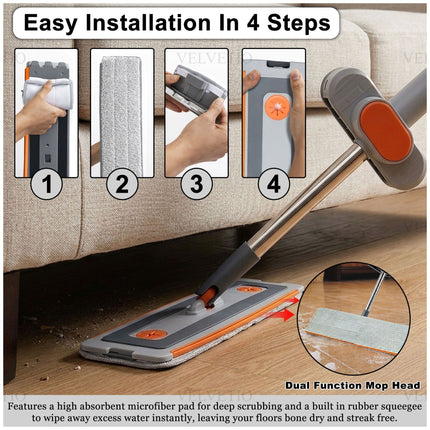 Easy Installation In 4 Steps

VELVETIO

1

2

3

4

Dual Function Mop Head

VELVETIO

Features a high absorbent microfiber pad for deep scrubbing and a built in rubber squeegee to wipe away excess water instantly, leaving your floors bone dry and streak free.